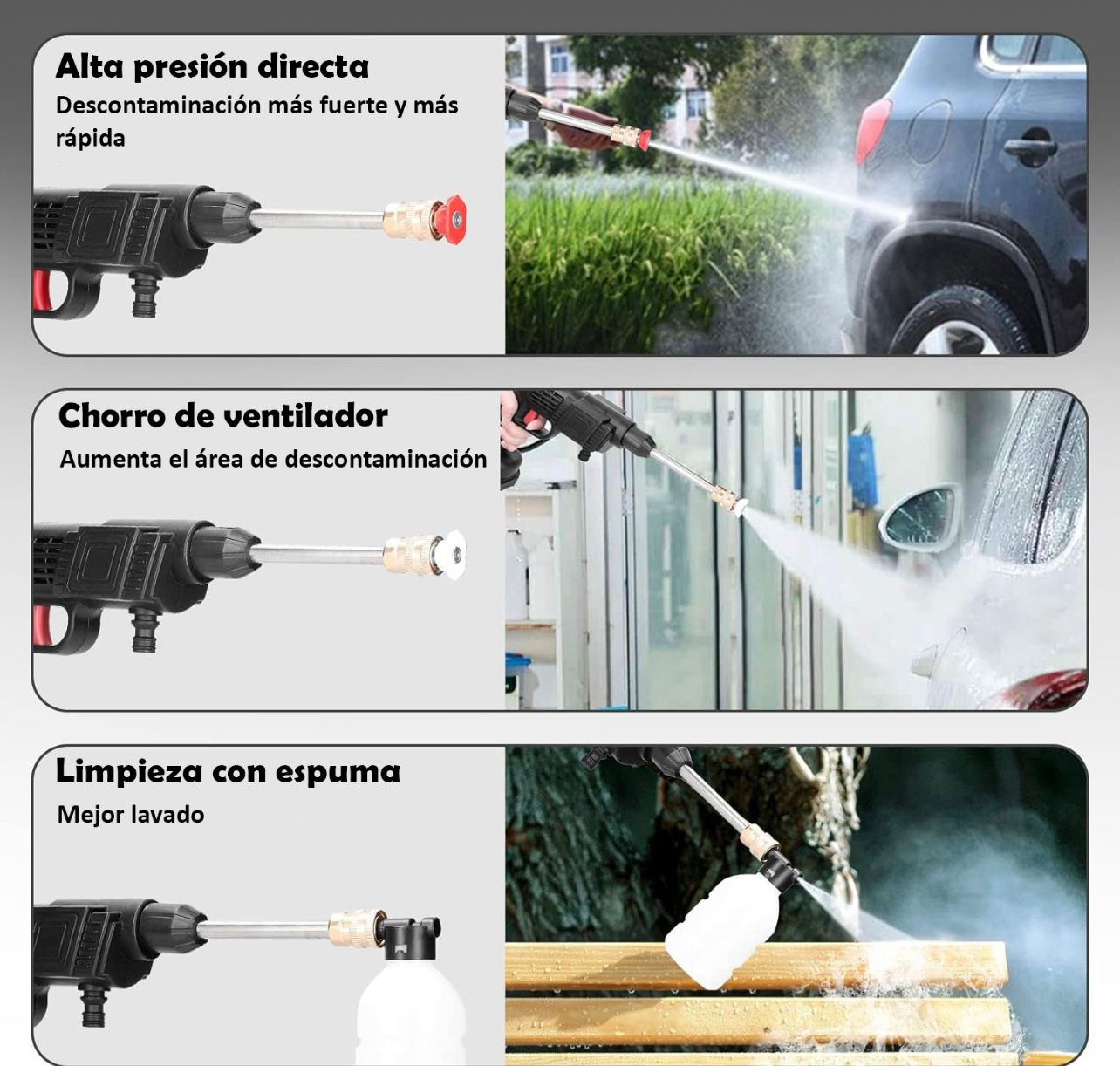 Alta presión directa
Descontaminación más fuerte y más rápida

Chorro de ventilador
Aumenta el área de descontaminación

Limpieza con espuma
Mejor lavado